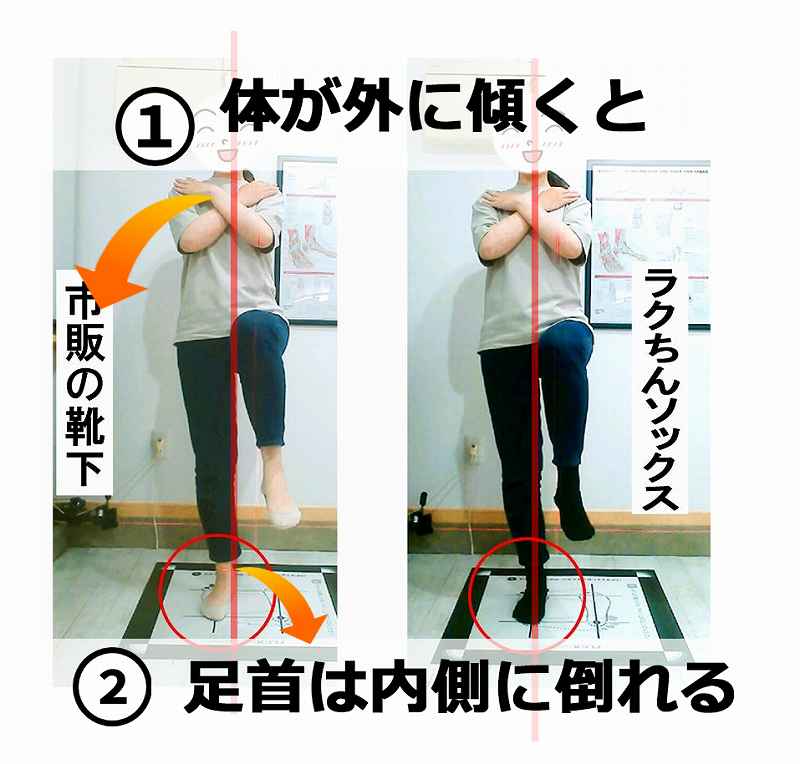 ① 体が外に傾くと

市販の靴下

ラクちんソックス

② 足首は内側に倒れる